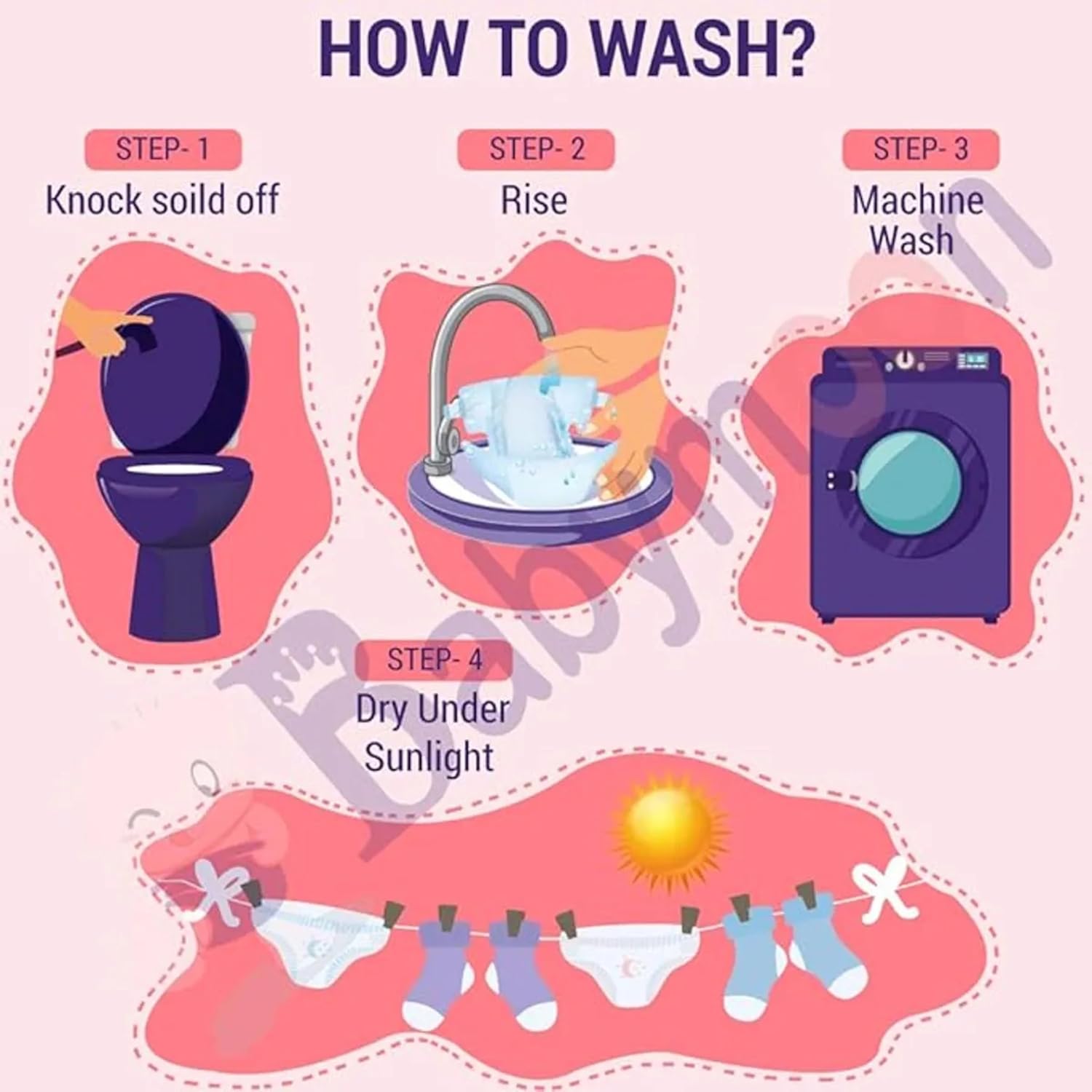 HOW TO WASH?

STEP- 1
Knock soild off

STEP- 2
Rise

STEP- 3
Machine Wash

STEP- 4
Dry Under Sunlight

Babymoon